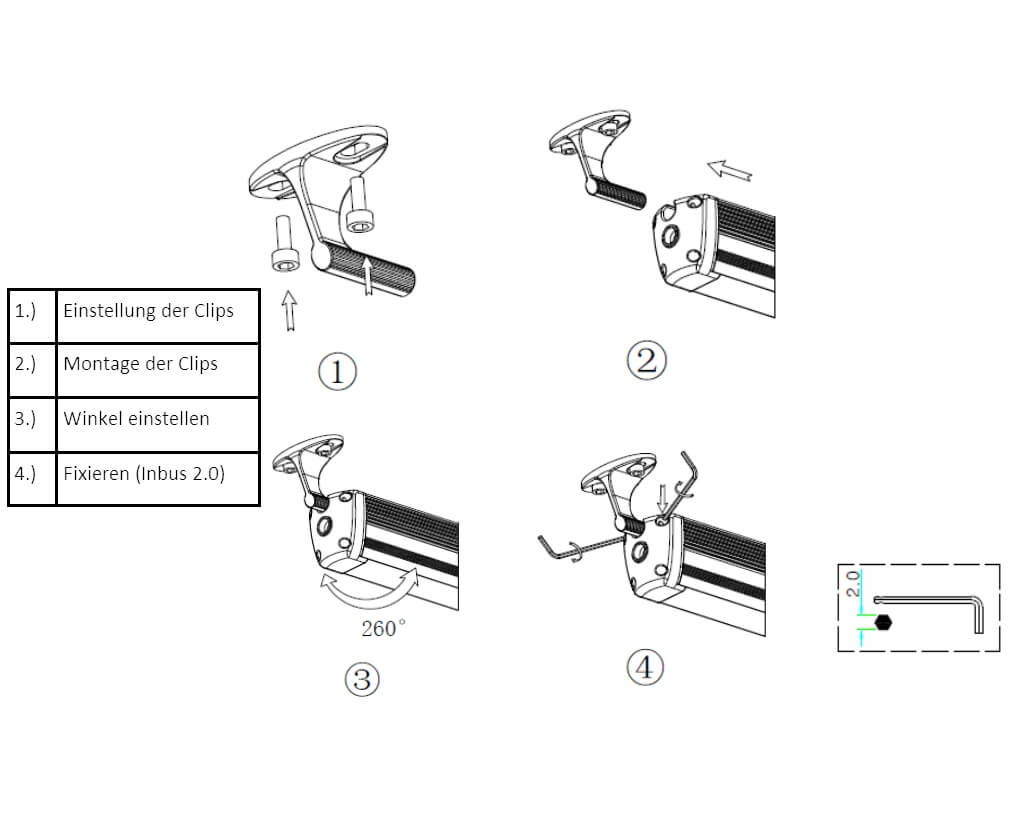 | 1.) | Einstellung der Clips |
|---|---|
| 2.) | Montage der Clips |
| 3.) | Winkel einstellen |
| 4.) | Fixieren (Inbus 2.0) |

①

②

260°

③

④

2.0