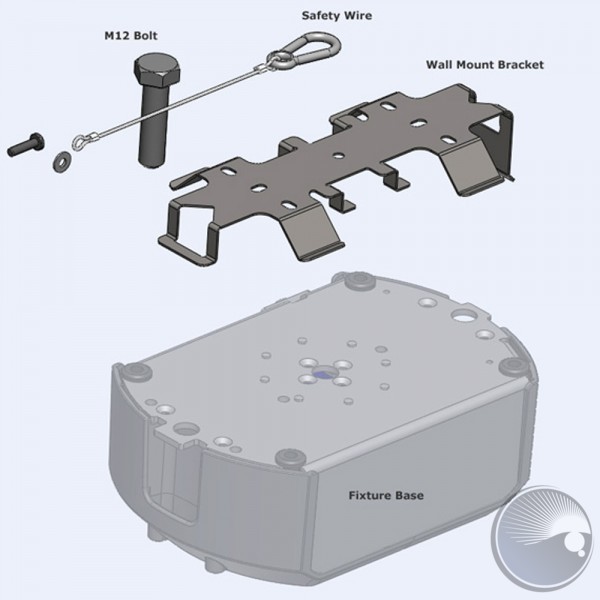 Safety Wire

M12 Bolt

Wall Mount Bracket

Fixture Base